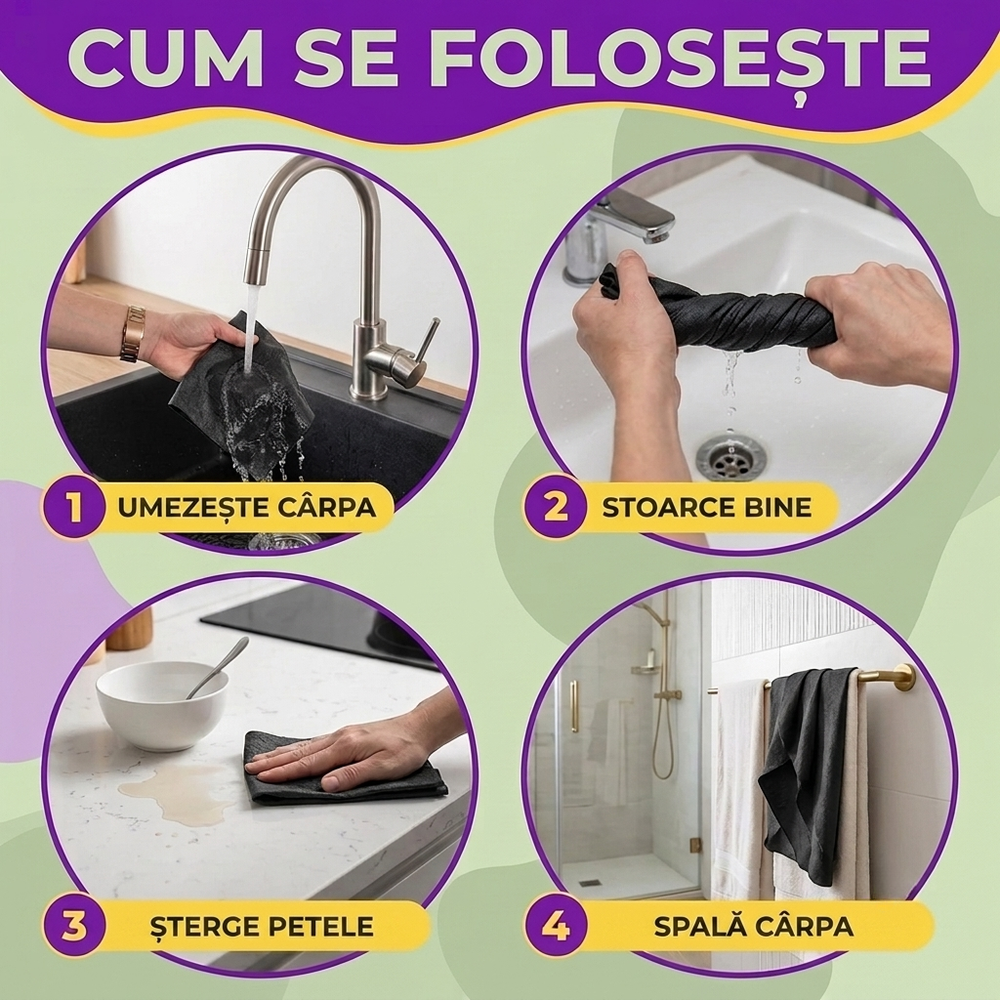 CUM SE FOLOSEȘTE

1 UMEZEȘTE CÂRPA

2 STOARCE BINE

3 ȘTERGE PETELE

4 SPALĂ CÂRPA