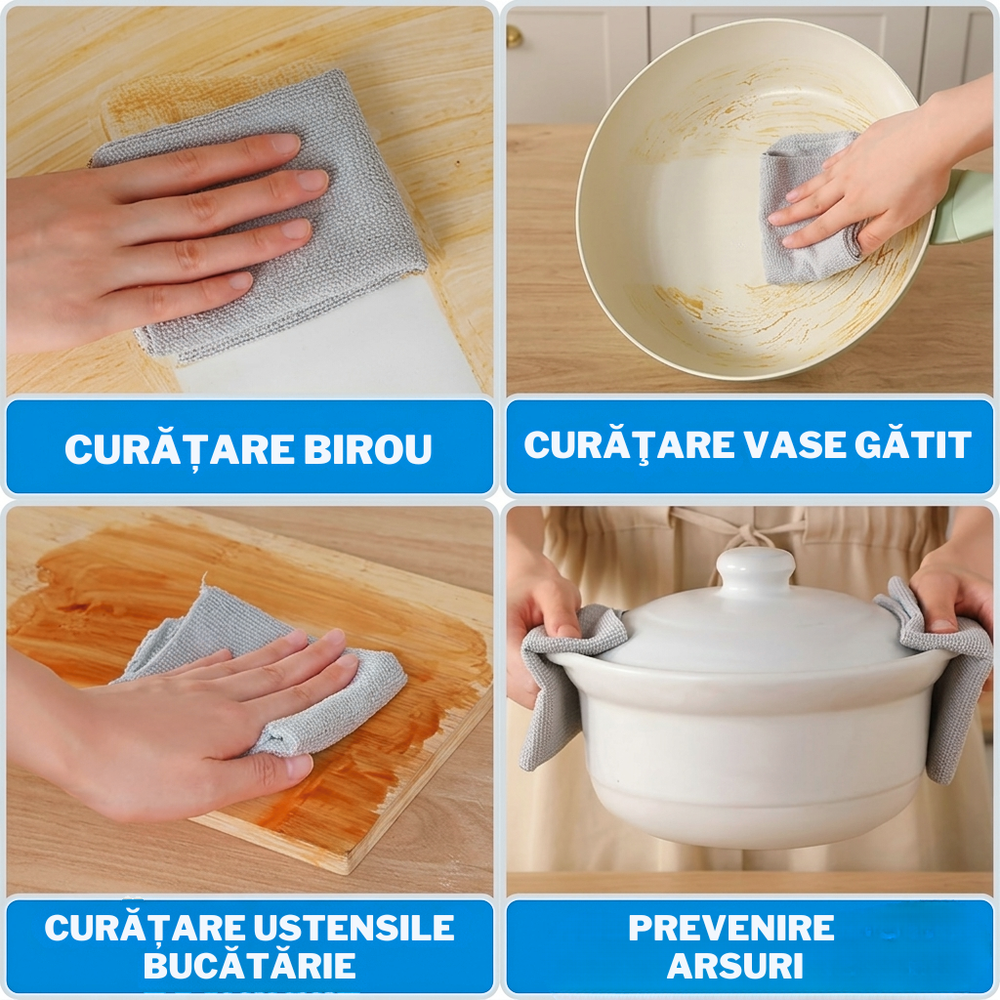 CURĂȚARE BIROU

CURĂŢARE VASE GĂTIT

CURĂȚARE USTENSILE BUCĂTĂRIE

PREVENIRE ARSURI